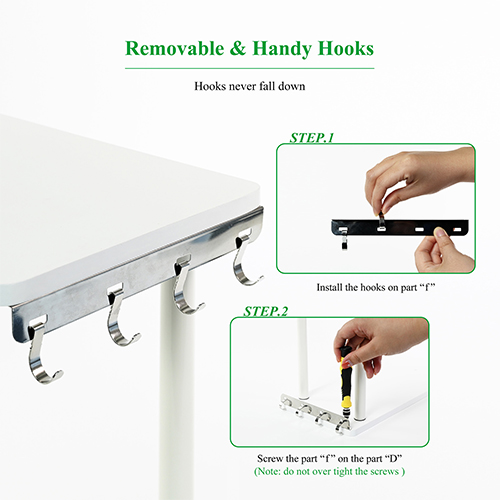 Removable & Handy Hooks

Hooks never fall down

STEP.1

Install the hooks on part “f”

STEP.2

Screw the part “f” on the part “D”
(Note: do not over tight the screws )